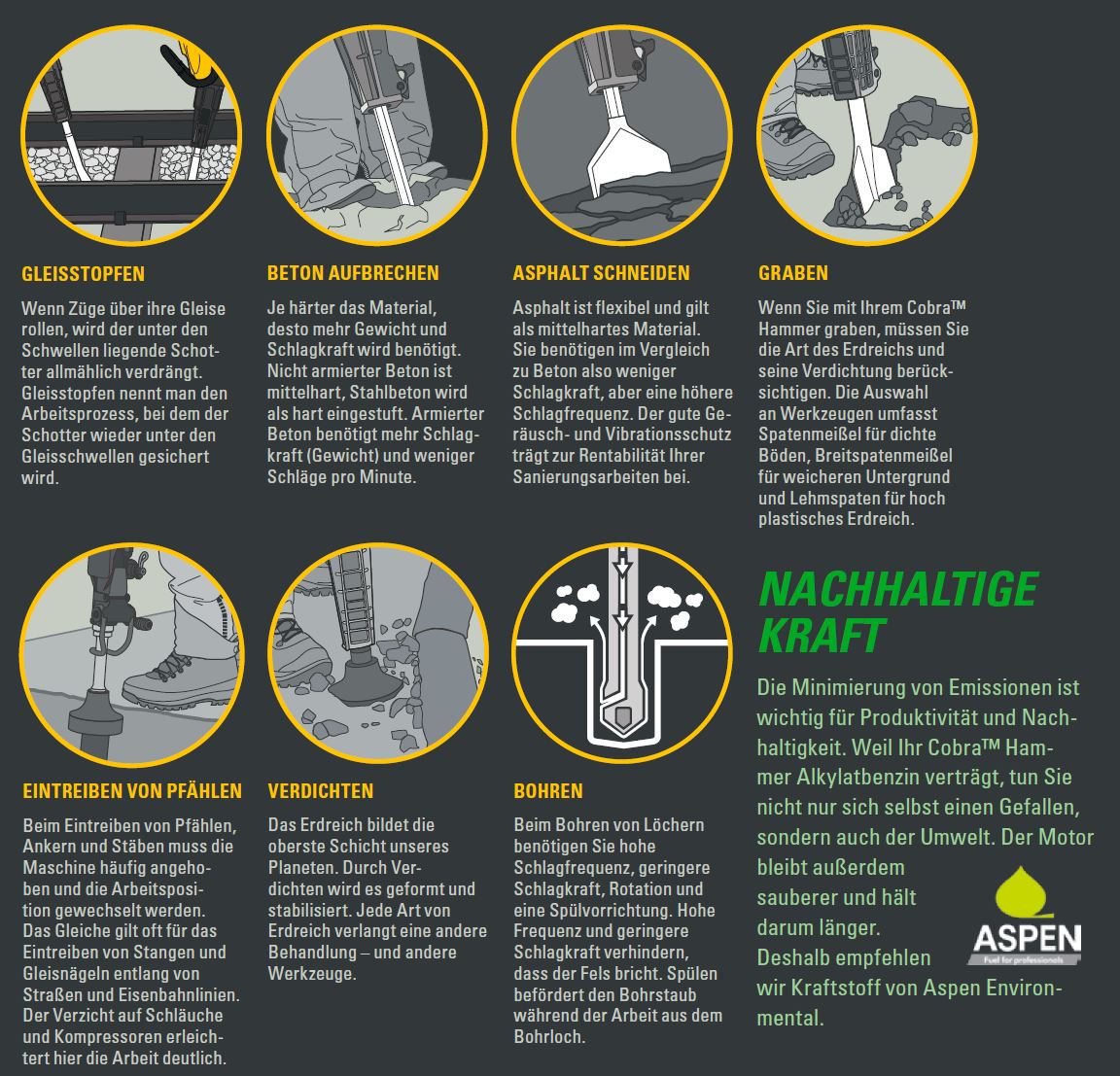 GLEISSTOPFEN

Wenn Züge über ihre Gleise rollen, wird der unter den Schwellen liegende Schotter allmählich verdrängt. Gleisstopfen nennt man den Arbeitsprozess, bei dem der Schotter wieder unter den Gleisschwellen gesichert wird.

BETON AUFBRECHEN

Je härter das Material, desto mehr Gewicht und Schlagkraft wird benötigt. Nicht armierter Beton ist mittelhart, Stahlbeton wird als hart eingestuft. Armierter Beton benötigt mehr Schlagkraft (Gewicht) und weniger Schläge pro Minute.

ASPHALT SCHNEIDEN

Asphalt ist flexibel und gilt als mittelhartes Material. Sie benötigen im Vergleich zu Beton also weniger Schlagkraft, aber eine höhere Schlagfrequenz. Der gute Geräusch- und Vibrationsschutz trägt zur Rentabilität Ihrer Sanierungsarbeiten bei.

GRABEN

Wenn Sie mit Ihrem Cobra™ Hammer graben, müssen Sie die Art des Erdreichs und seine Verdichtung berücksichtigen. Die Auswahl an Werkzeugen umfasst Spatenmeißel für dichte Böden, Breitspatenmeißel für weicheren Untergrund und Lehmspaten für hoch plastisches Erdreich.

EINTREIBEN VON PFÄHLEN

Beim Eintreiben von Pfählen, Ankern und Stäben muss die Maschine häufig angehoben und die Arbeitsposition gewechselt werden. Das Gleiche gilt oft für das Eintreiben von Stangen und Gleisnägeln entlang von Straßen und Eisenbahnlinien. Der Verzicht auf Schläuche und Kompressoren erleichtert hier die Arbeit deutlich.

VERDICHTEN

Das Erdreich bildet die oberste Schicht unseres Planeten. Durch Verdichten wird es geformt und stabilisiert. Jede Art von Erdreich verlangt eine andere Behandlung – und andere Werkzeuge.

BOHREN

Beim Bohren von Löchern benötigen Sie hohe Schlagfrequenz, geringere Schlagkraft, Rotation und eine Spülvorrichtung. Hohe Frequenz und geringere Schlagkraft verhindern, dass der Fels bricht. Spülen befördert den Bohrstaub während der Arbeit aus dem Bohrloch.

NACHHALTIGE KRAFT

Die Minimierung von Emissionen ist wichtig für Produktivität und Nachhaltigkeit. Weil Ihr Cobra™ Hammer Alkylatbenzin verträgt, tun Sie nicht nur sich selbst einen Gefallen, sondern auch der Umwelt. Der Motor bleibt außerdem sauberer und hält darum länger. Deshalb empfehlen wir Kraftstoff von Aspen Environmental.

ASPEN
Fuel for professionals