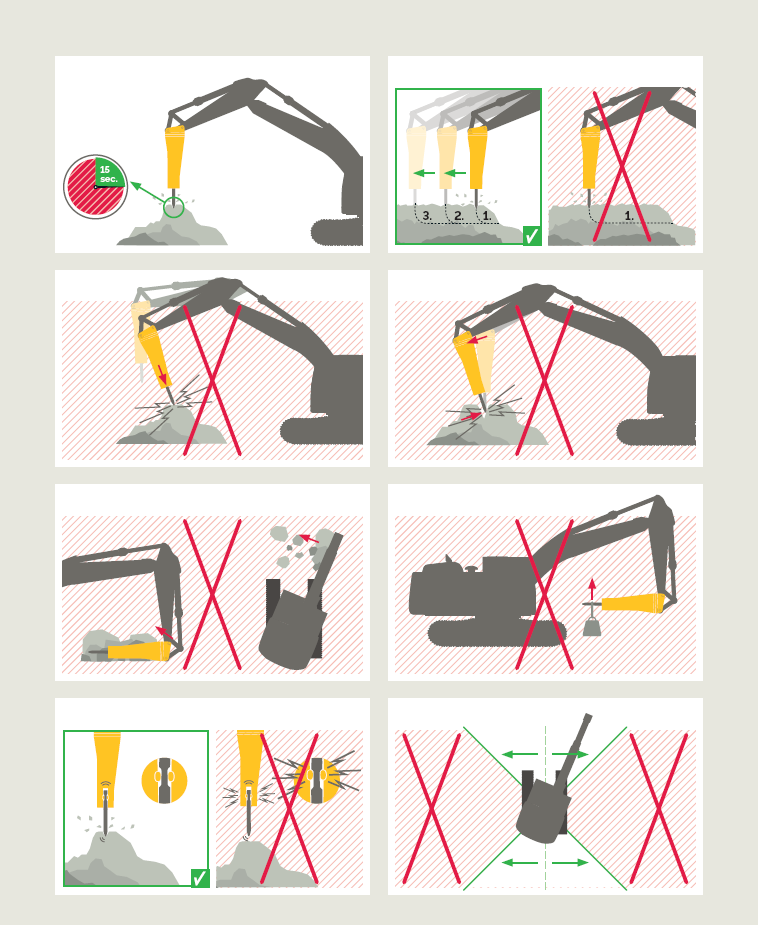 15 sec.

3. 2. 1.

1.